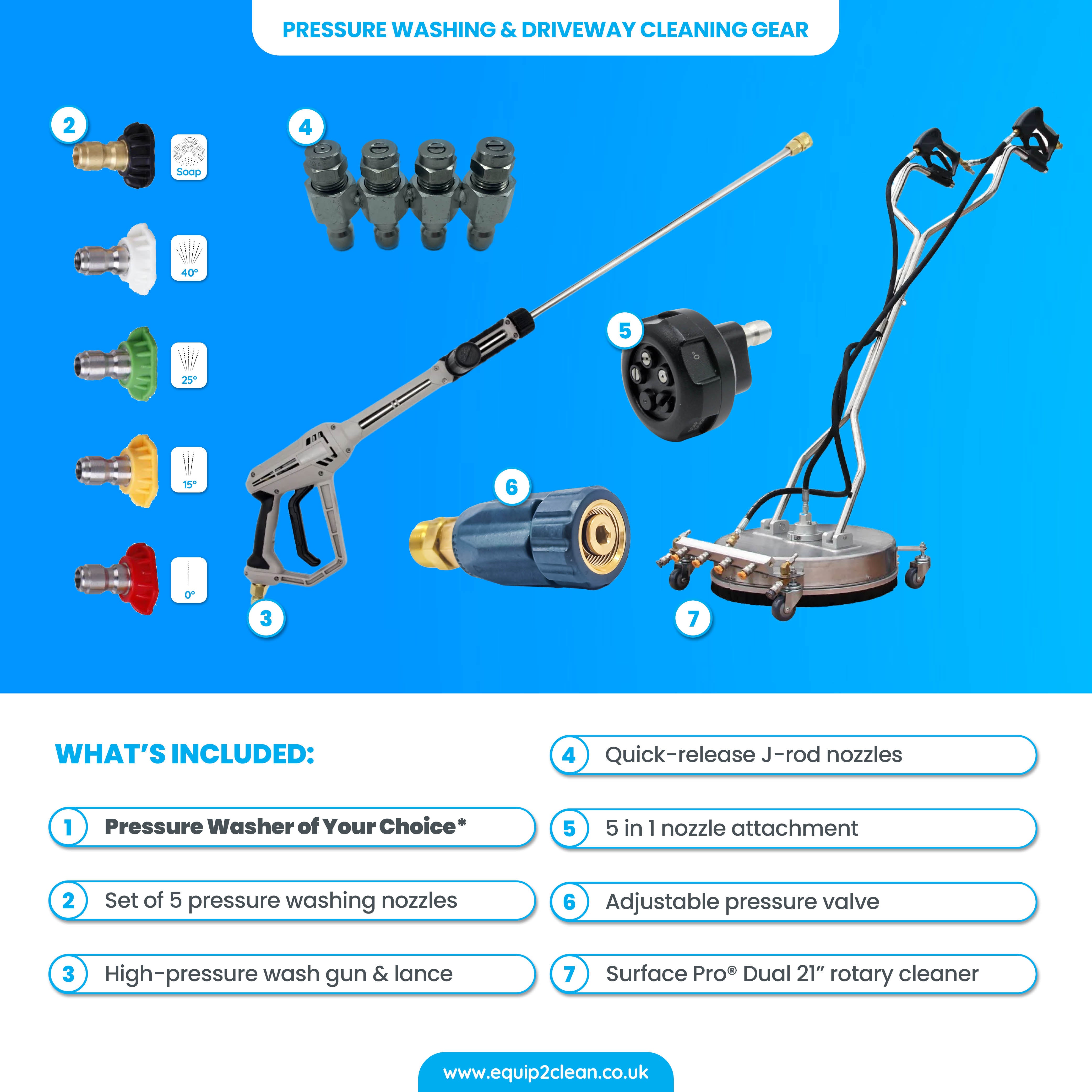 PRESSURE WASHING & DRIVEWAY CLEANING GEAR

2

Soap

40°

25°

15°

0°

4

5

0°

6

3

7

WHAT'S INCLUDED:

1 Pressure Washer of Your Choice*

2 Set of 5 pressure washing nozzles

3 High-pressure wash gun & lance

4 Quick-release J-rod nozzles

5 5 in 1 nozzle attachment

6 Adjustable pressure valve

7 Surface Pro® Dual 21" rotary cleaner

www.equip2clean.co.uk